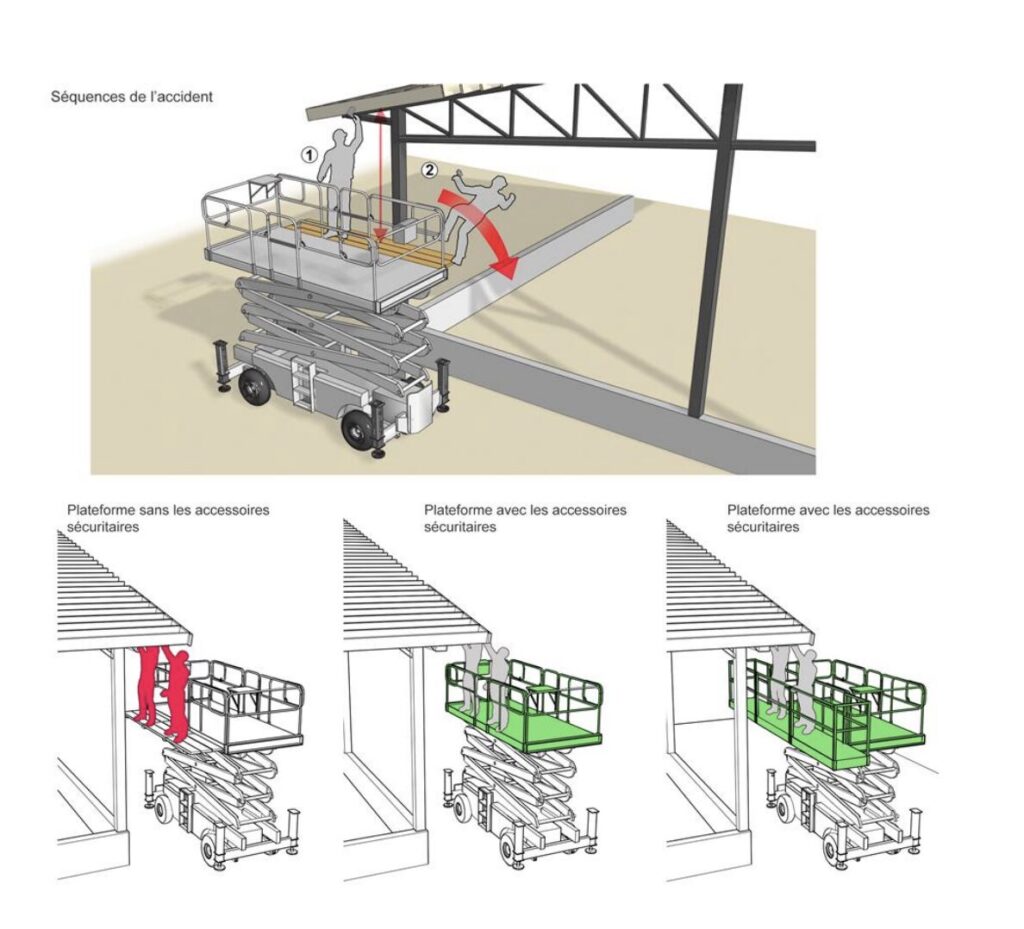 Séquences de l'accident

1

2

Plateforme sans les accessoires sécuritaires

Plateforme avec les accessoires sécuritaires

Plateforme avec les accessoires sécuritaires